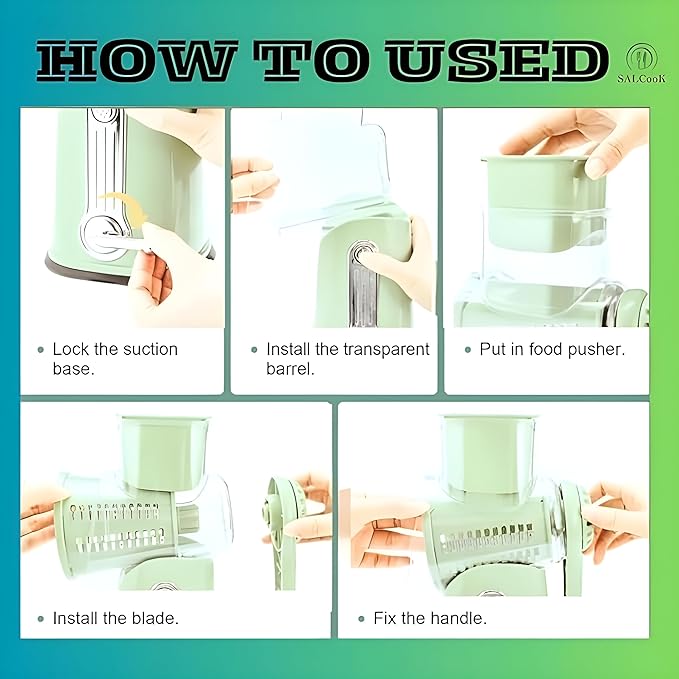 HOW TO USED

SALCooK

• Lock the suction base.

• Install the transparent barrel.

• Put in food pusher.

• Install the blade.

• Fix the handle.