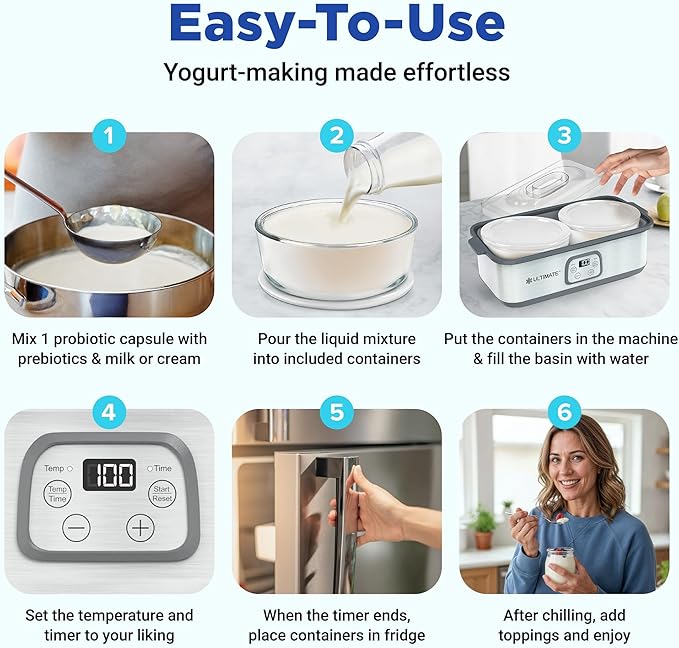 Easy-To-Use

Yogurt-making made effortless

1

Mix 1 probiotic capsule with prebiotics & milk or cream

2

Pour the liquid mixture into included containers

3

ULTIMATE

Put the containers in the machine & fill the basin with water

4

Temp

100

Time

Temp Time

Start Reset

Set the temperature and timer to your liking

5

When the timer ends, place containers in fridge

6

After chilling, add toppings and enjoy