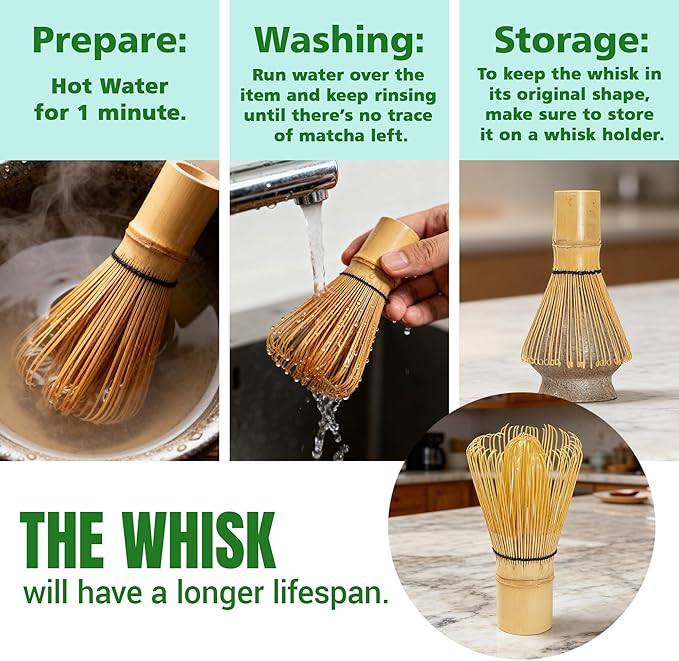 Prepare:

Hot Water for 1 minute.

Washing:

Run water over the item and keep rinsing until there's no trace of matcha left.

Storage:

To keep the whisk in its original shape, make sure to store it on a whisk holder.

THE WHISK

will have a longer lifespan.