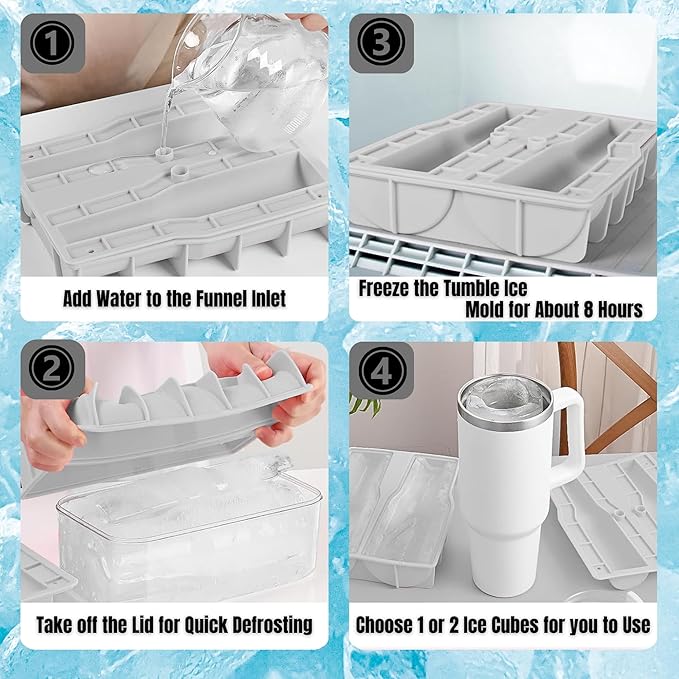 ①

Add Water to the Funnel Inlet

③

Freeze the Tumble Ice Mold for About 8 Hours

②

Take off the Lid for Quick Defrosting

④

Choose 1 or 2 Ice Cubes for you to Use