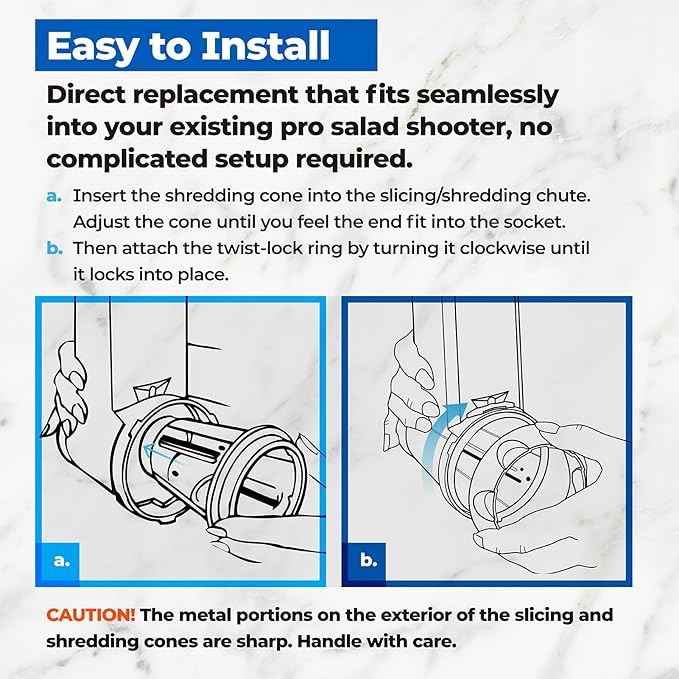 Easy to Install

Direct replacement that fits seamlessly into your existing pro salad shooter, no complicated setup required.

a. Insert the shredding cone into the slicing/shredding chute. Adjust the cone until you feel the end fit into the socket.
b. Then attach the twist-lock ring by turning it clockwise until it locks into place.

a.

b.

CAUTION! The metal portions on the exterior of the slicing and shredding cones are sharp. Handle with care.