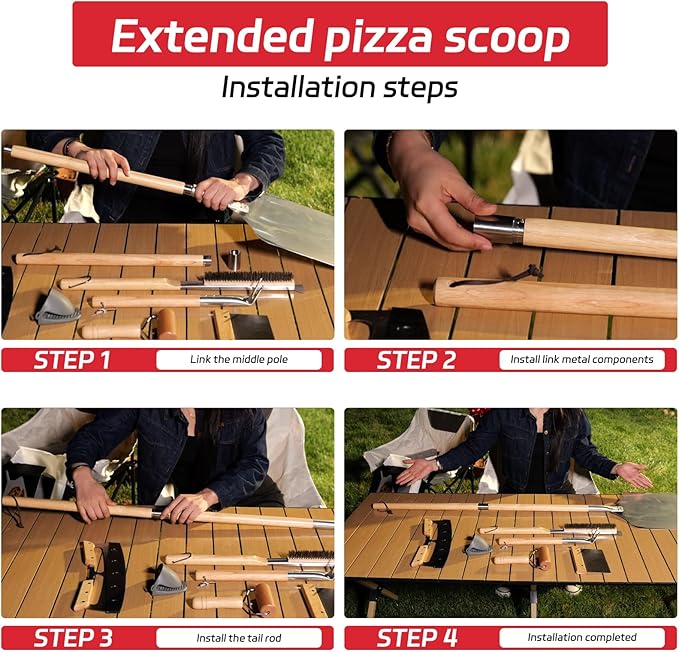 Extended pizza scoop

Installation steps

STEP 1
Link the middle pole

STEP 2
Install link metal components

STEP 3
Install the tail rod

STEP 4
Installation completed