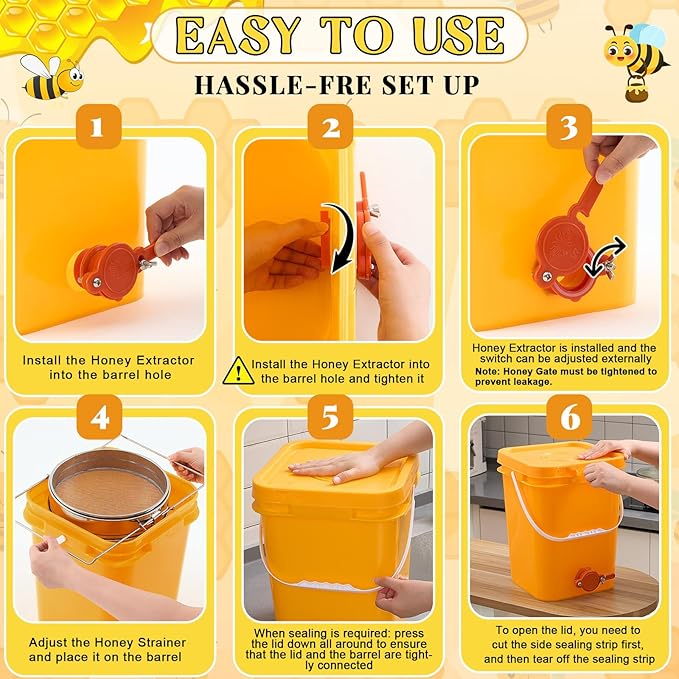 EASY TO USE

HASSLE-FRE SET UP

1

Install the Honey Extractor into the barrel hole

2

Install the Honey Extractor into the barrel hole and tighten it

3

Honey Extractor is installed and the switch can be adjusted externally

Note: Honey Gate must be tightened to prevent leakage.

4

Adjust the Honey Strainer and place it on the barrel

5

When sealing is required: press the lid down all around to ensure that the lid and the barrel are tightly connected

6

To open the lid, you need to cut the side sealing strip first, and then tear off the sealing strip