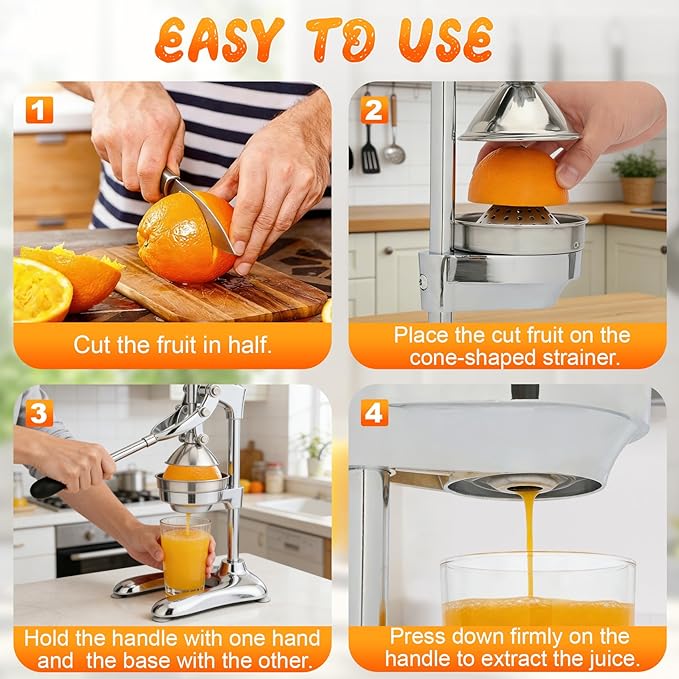 EASY TO USE

1

Cut the fruit in half.

2

Place the cut fruit on the cone-shaped strainer.

3

Hold the handle with one hand and  the base with the other.

4

Press down firmly on the handle to extract the juice.