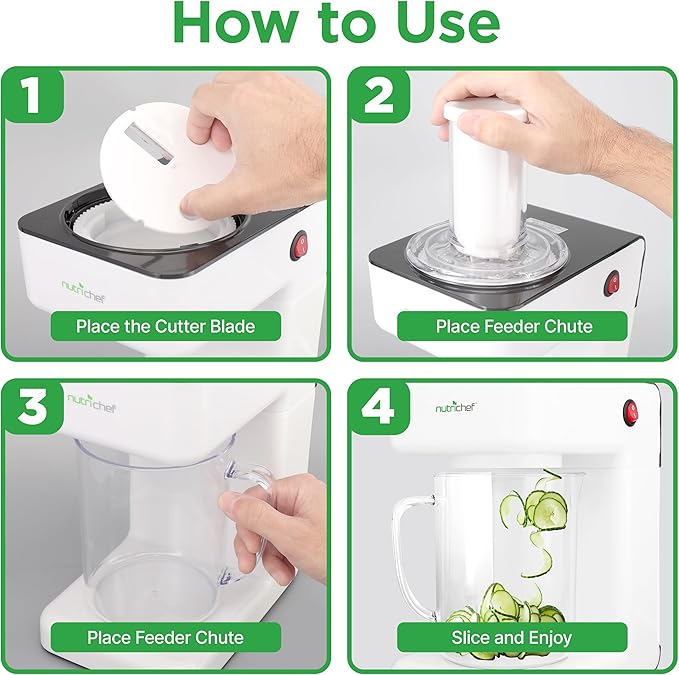 How to Use

1

nutrichef

Place the Cutter Blade

2

Place Feeder Chute

3

nutrichef

Place Feeder Chute

4

nutrichef

Slice and Enjoy