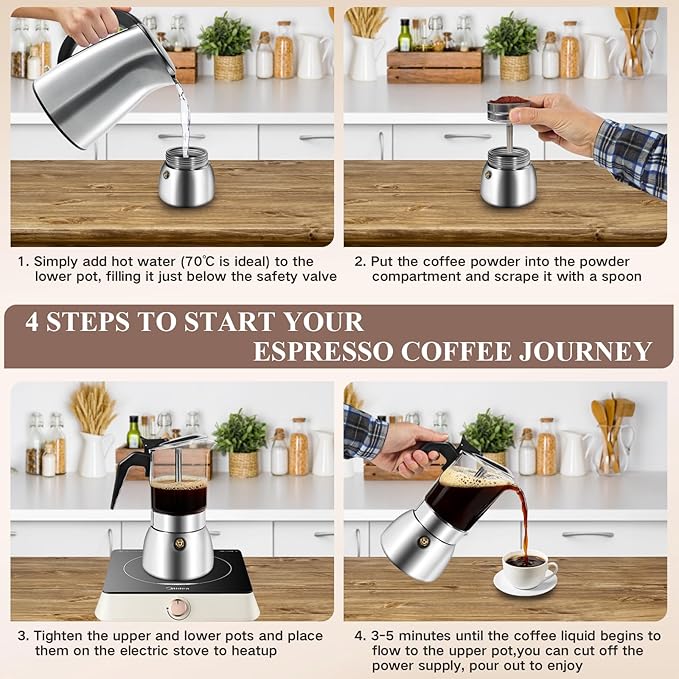 1. Simply add hot water (70℃ is ideal) to the lower pot, filling it just below the safety valve

2. Put the coffee powder into the powder compartment and scrape it with a spoon

4 STEPS TO START YOUR ESPRESSO COFFEE JOURNEY

Midea

3. Tighten the upper and lower pots and place them on the electric stove to heatup

4. 3-5 minutes until the coffee liquid begins to flow to the upper pot,you can cut off the power supply, pour out to enjoy