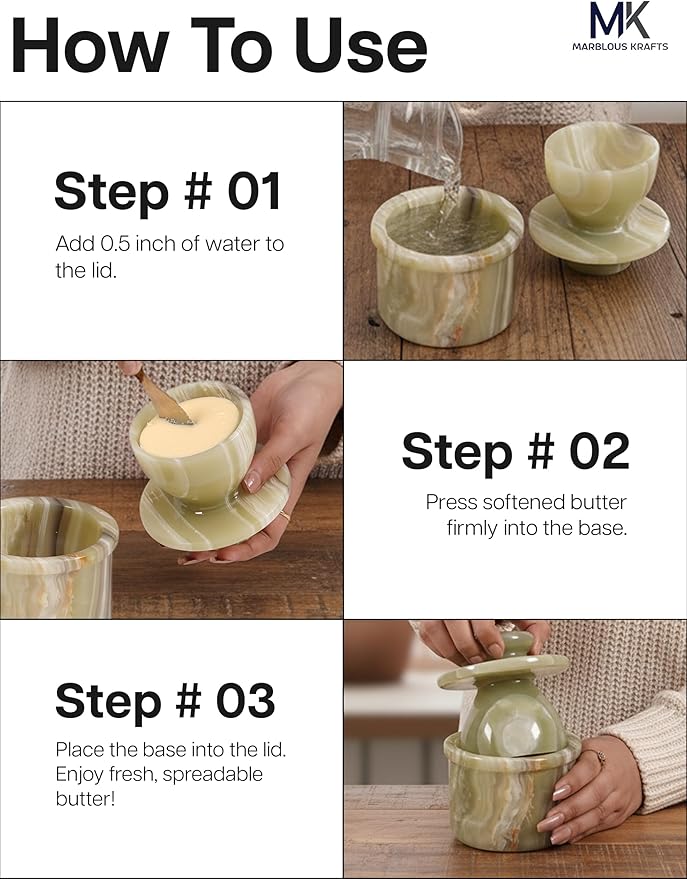 How To Use

MK
MARBLOUS KRAFTS

Step # 01

Add 0.5 inch of water to the lid.

Step # 02

Press softened butter firmly into the base.

Step # 03

Place the base into the lid. Enjoy fresh, spreadable butter!