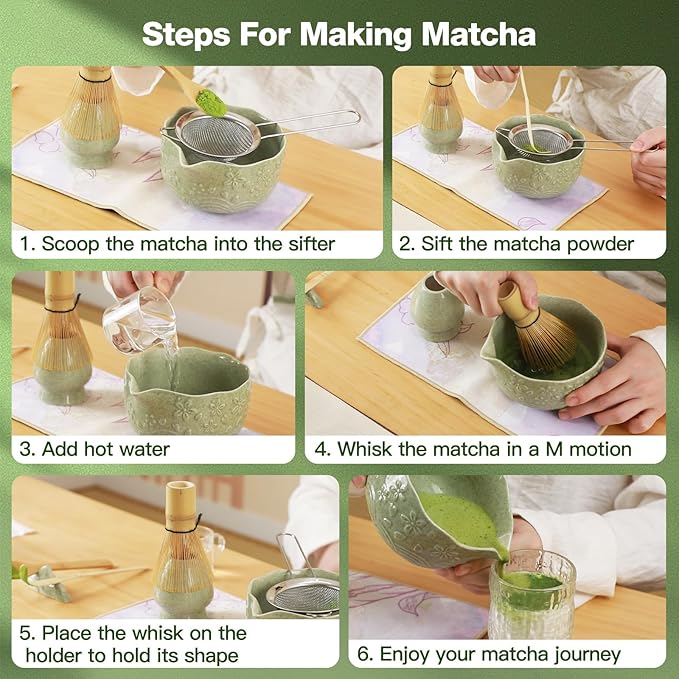 Steps For Making Matcha

1. Scoop the matcha into the sifter

2. Sift the matcha powder

3. Add hot water

4. Whisk the matcha in a M motion

5. Place the whisk on the holder to hold its shape

6. Enjoy your matcha journey