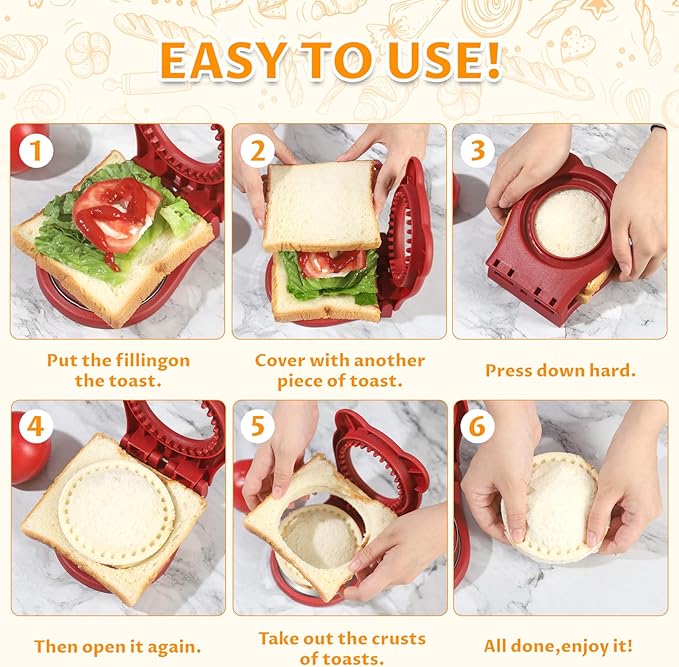 EASY TO USE!

1

Put the fillingon the toast.

2

Cover with another piece of toast.

3

Press down hard.

4

Then open it again.

5

Take out the crusts of toasts.

6

All done,enjoy it!