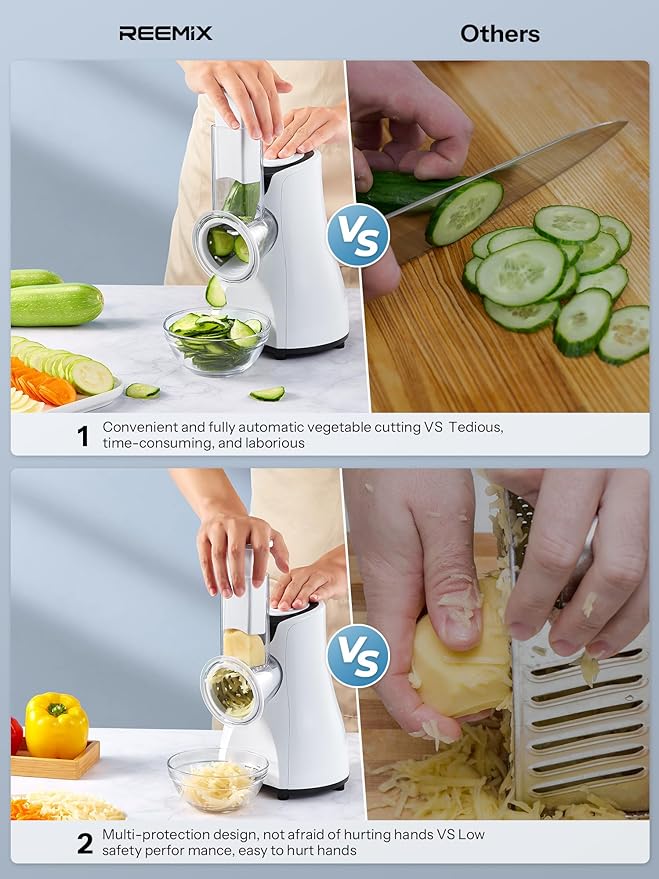 REEMiX

Others

VS

1 Convenient and fully automatic vegetable cutting VS Tedious, time-consuming, and laborious

VS

2 Multi-protection design, not afraid of hurting hands VS Low safety perfor mance, easy to hurt hands