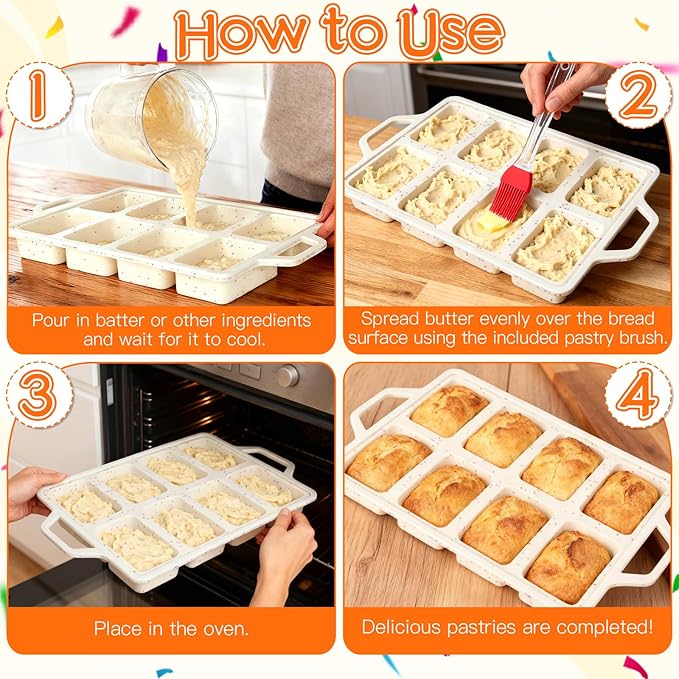 How to Use

1

Pour in batter or other ingredients and wait for it to cool.

2

Spread butter evenly over the bread surface using the included pastry brush.

3

Place in the oven.

4

Delicious pastries are completed!