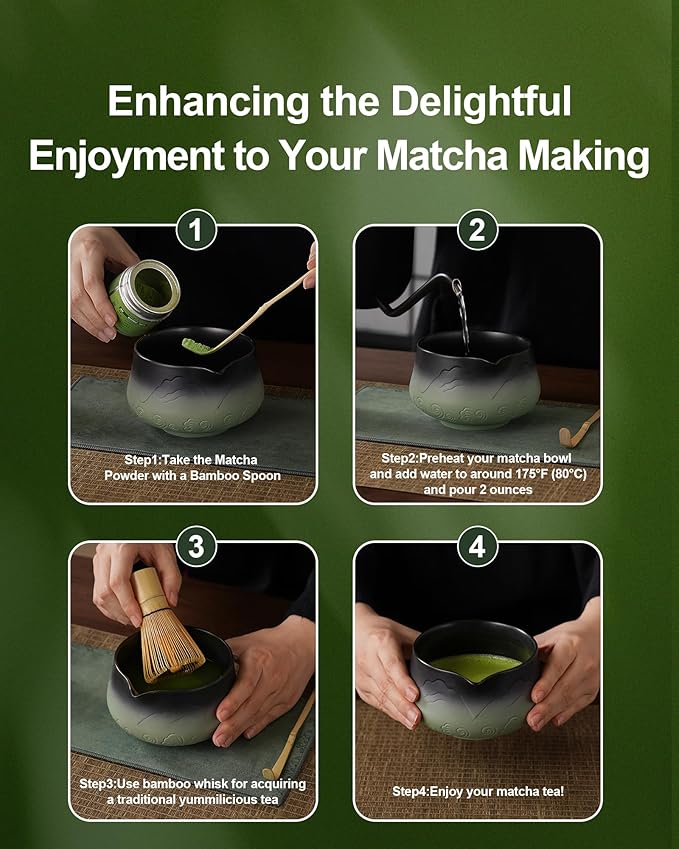 Enhancing the Delightful Enjoyment to Your Matcha Making

1

Step1:Take the Matcha Powder with a Bamboo Spoon

2

Step2:Preheat your matcha bowl and add water to around 175°F (80°C) and pour 2 ounces

3

Step3:Use bamboo whisk for acquiring a traditional yummilicious tea

4

Step4:Enjoy your matcha tea!