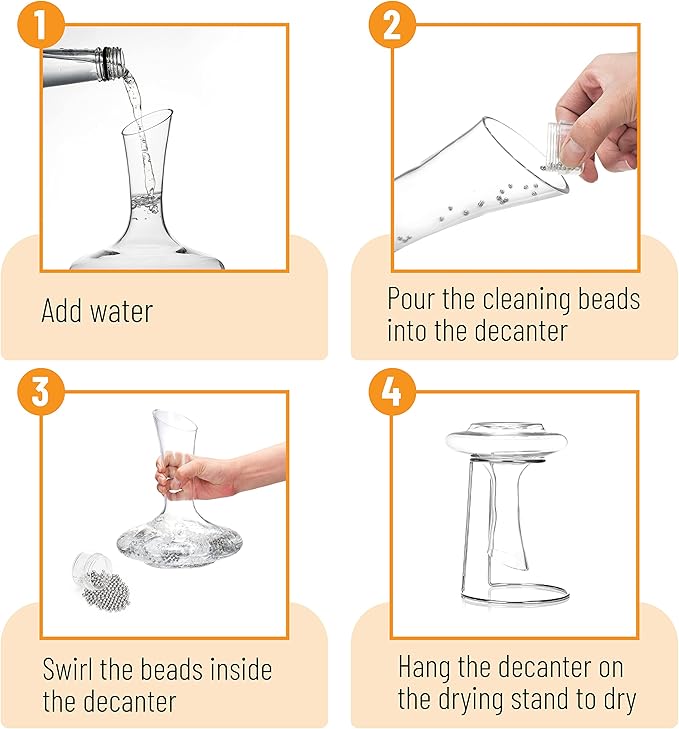 1

Add water

2

Pour the cleaning beads into the decanter

3

Swirl the beads inside the decanter

4

Hang the decanter on the drying stand to dry