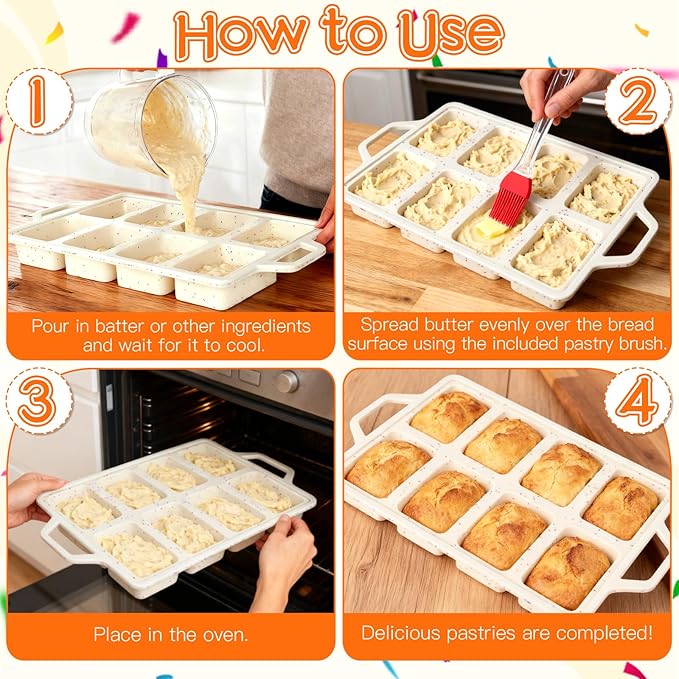 How to Use

1

Pour in batter or other ingredients and wait for it to cool.

2

Spread butter evenly over the bread surface using the included pastry brush.

3

Place in the oven.

4

Delicious pastries are completed!