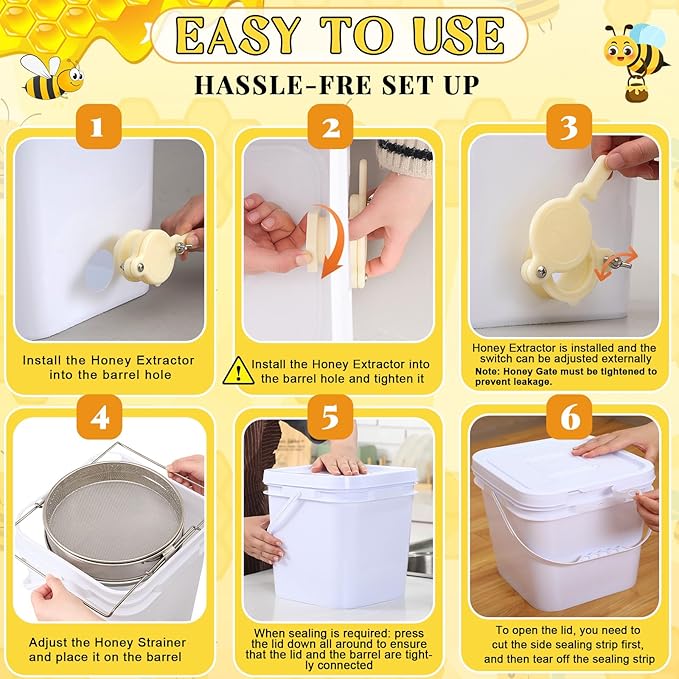 EASY TO USE

HASSLE-FRE SET UP

1

Install the Honey Extractor into the barrel hole

2

Install the Honey Extractor into the barrel hole and tighten it

3

Honey Extractor is installed and the switch can be adjusted externally
Note: Honey Gate must be tightened to prevent leakage.

4

Adjust the Honey Strainer and place it on the barrel

5

When sealing is required: press the lid down all around to ensure that the lid and the barrel are tightly connected

6

To open the lid, you need to cut the side sealing strip first, and then tear off the sealing strip