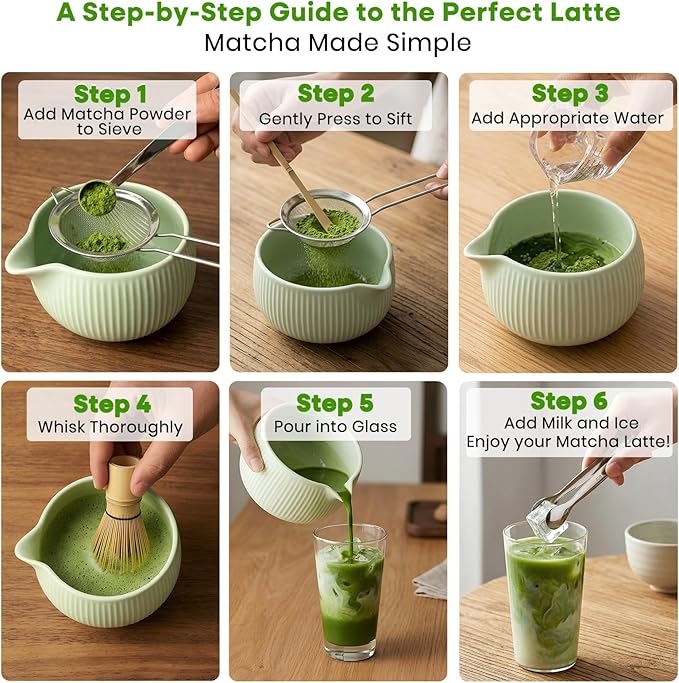 A Step-by-Step Guide to the Perfect Latte
Matcha Made Simple

Step 1
Add Matcha Powder to Sieve

Step 2
Gently Press to Sift

Step 3
Add Appropriate Water

Step 4
Whisk Thoroughly

Step 5
Pour into Glass

Step 6
Add Milk and Ice
Enjoy your Matcha Latte!