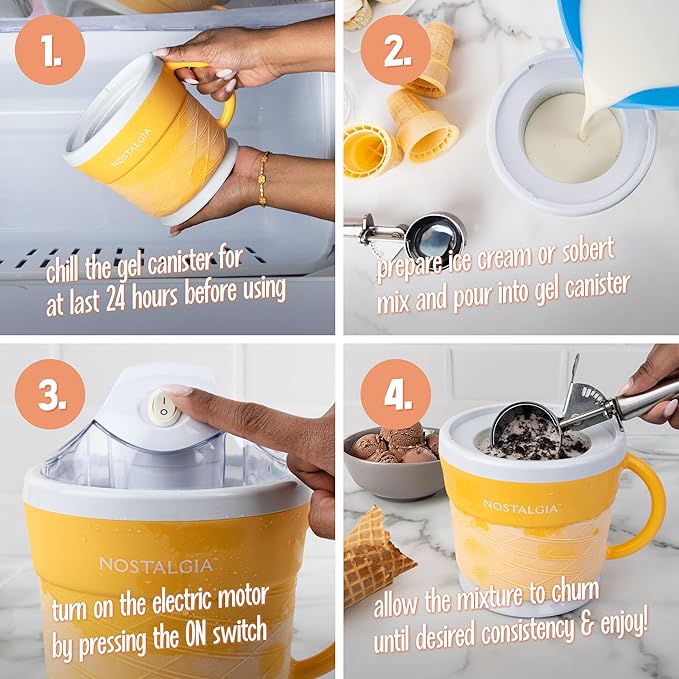 1.

NOSTALGIA

chill the gel canister for at last 24 hours before using

2.

prepare ice cream or sobert mix and pour into gel canister

3.

NOSTALGIA

turn on the electric motor by pressing the ON switch

4.

NOSTALGIA

allow the mixture to churn until desired consistency & enjoy!