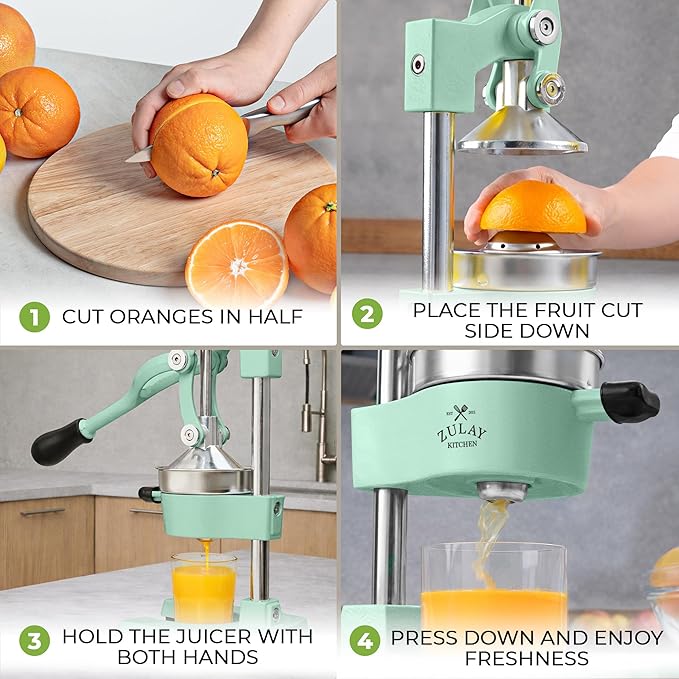 1 CUT ORANGES IN HALF

2 PLACE THE FRUIT CUT SIDE DOWN

3 HOLD THE JUICER WITH BOTH HANDS

EST 2015
ZULAY
KITCHEN

4 PRESS DOWN AND ENJOY FRESHNESS