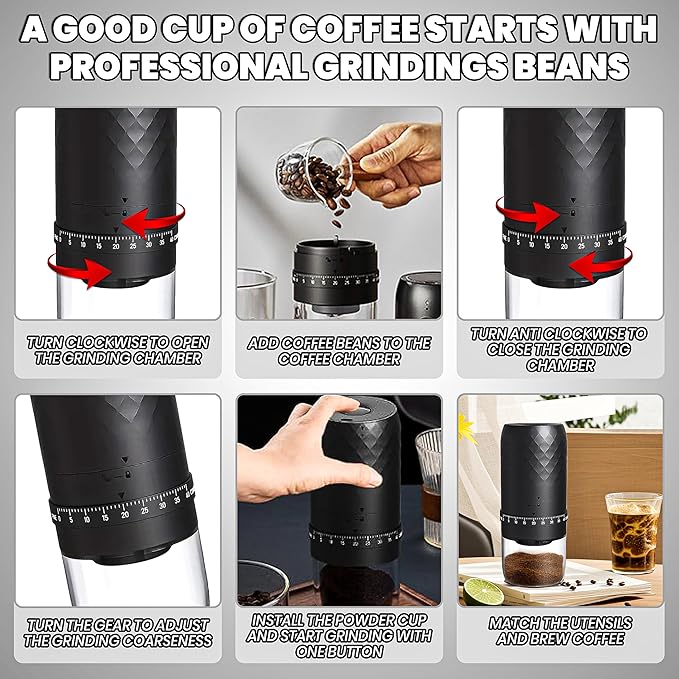 A GOOD CUP OF COFFEE STARTS WITH PROFESSIONAL GRINDINGS BEANS

5 10 15 20 25 30 35

TURN CLOCKWISE TO OPEN THE GRINDING CHAMBER

ADD COFFEE BEANS TO THE COFFEE CHAMBER

5 10 15 20 25 30 35

TURN ANTI CLOCKWISE TO CLOSE THE GRINDING CHAMBER

5 10 15 20 25 30 35

TURN THE GEAR TO ADJUST THE GRINDING COARSENESS

INSTALL THE POWDER CUP AND START GRINDING WITH ONE BUTTON

MATCH THE UTENSILS AND BREW COFFEE