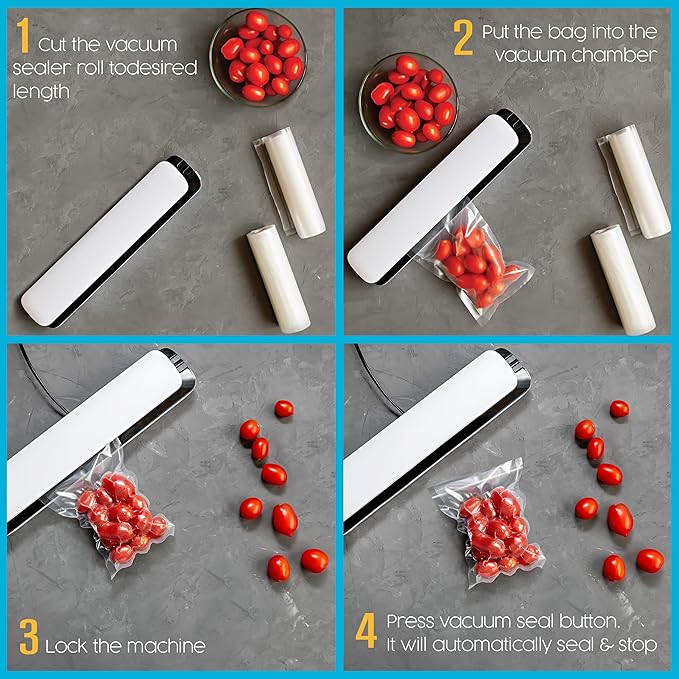 1 Cut the vacuum sealer roll todesired length

2 Put the bag into the vacuum chamber

3 Lock the machine

4 Press vacuum seal button. It will automatically seal & stop