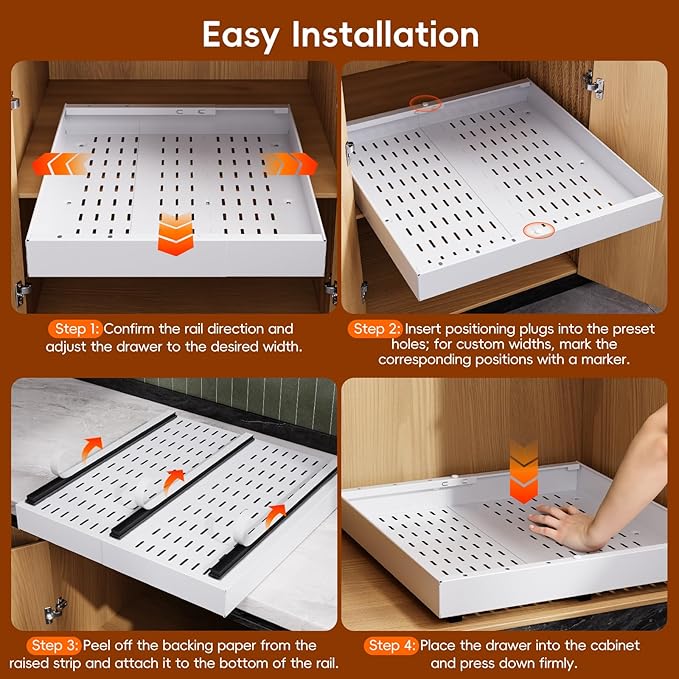 Easy Installation

Step 1: Confirm the rail direction and adjust the drawer to the desired width.

Step 2: Insert positioning plugs into the preset holes; for custom widths, mark the corresponding positions with a marker.

Step 3: Peel off the backing paper from the raised strip and attach it to the bottom of the rail.

Step 4: Place the drawer into the cabinet and press down firmly.