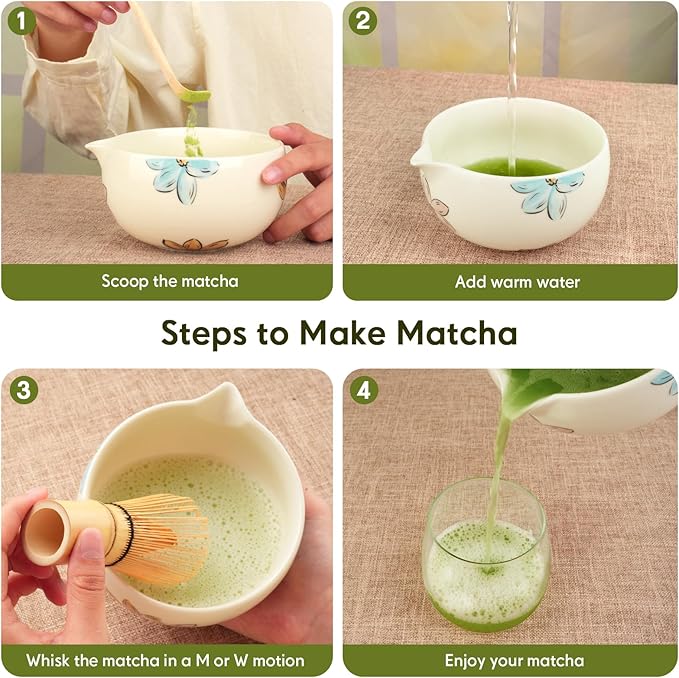 1
Scoop the matcha

2
Add warm water

Steps to Make Matcha

3
Whisk the matcha in a M or W motion

4
Enjoy your matcha