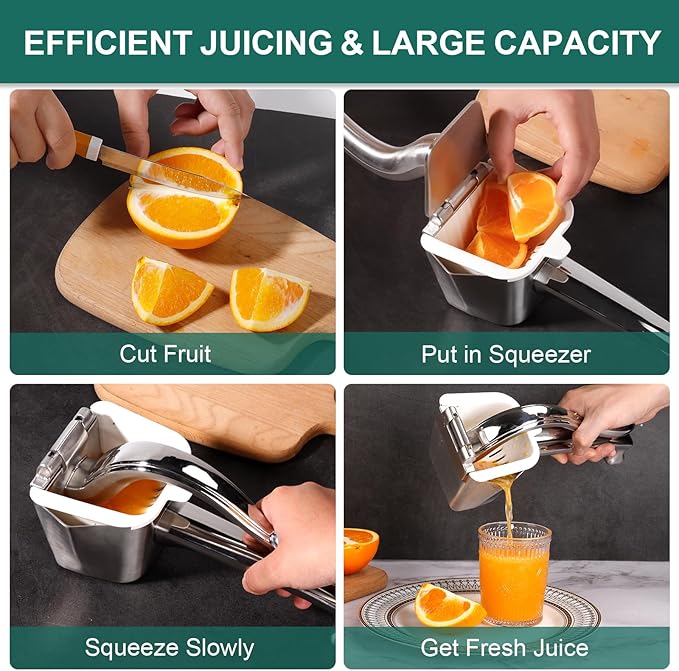 EFFICIENT JUICING & LARGE CAPACITY

Cut Fruit

Put in Squeezer

Squeeze Slowly

Get Fresh Juice