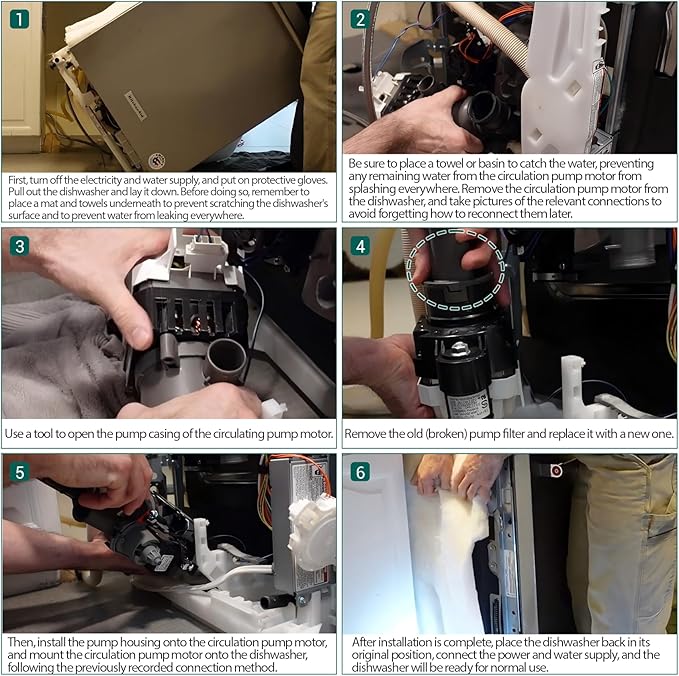 1

First, turn off the electricity and water supply, and put on protective gloves. Pull out the dishwasher and lay it down. Before doing so, remember to place a mat and towels underneath to prevent scratching the dishwasher's surface and to prevent water from leaking everywhere.

2

Be sure to place a towel or basin to catch the water, preventing any remaining water from the circulation pump motor from splashing everywhere. Remove the circulation pump motor from the dishwasher, and take pictures of the relevant connections to avoid forgetting how to reconnect them later.

3

Use a tool to open the pump casing of the circulating pump motor.

4

Remove the old (broken) pump filter and replace it with a new one.

5

Then, install the pump housing onto the circulation pump motor, and mount the circulation pump motor onto the dishwasher, following the previously recorded connection method.

6

After installation is complete, place the dishwasher back in its original position, connect the power and water supply, and the dishwasher will be ready for normal use.