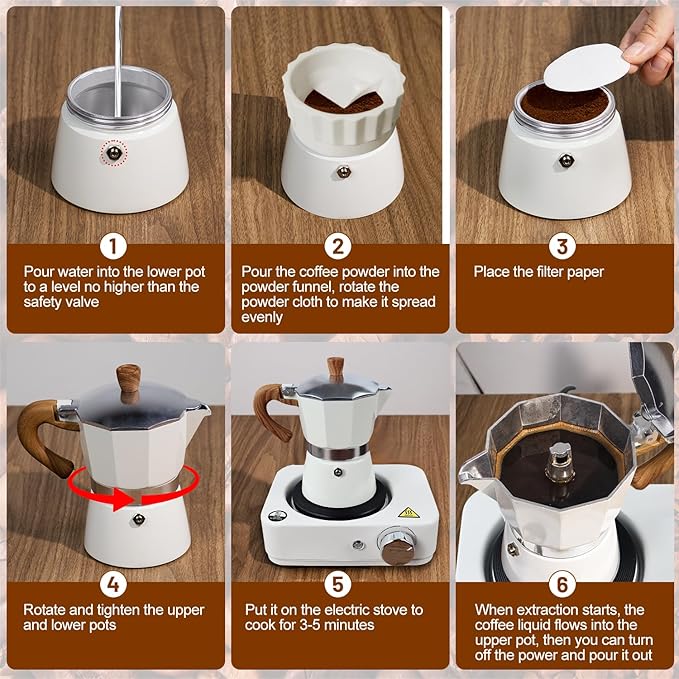 1
Pour water into the lower pot to a level no higher than the safety valve

2
Pour the coffee powder into the powder funnel, rotate the powder cloth to make it spread evenly

3
Place the filter paper

4
Rotate and tighten the upper and lower pots

5
Put it on the electric stove to cook for 3-5 minutes

6
When extraction starts, the coffee liquid flows into the upper pot, then you can turn off the power and pour it out