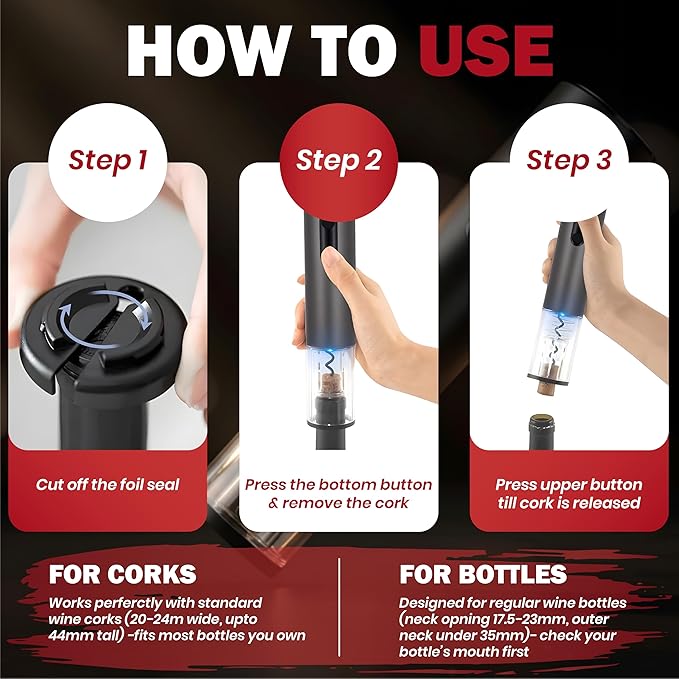 HOW TO USE

Step 1

Cut off the foil seal

Step 2

Press the bottom button & remove the cork

Step 3

Press upper button till cork is released

FOR CORKS

Works perferctly with standard wine corks (20-24m wide, upto 44mm tall) -fits most bottles you own

FOR BOTTLES

Designed for regular wine bottles (neck opning 17.5-23mm, outer neck under 35mm)- check your bottle's mouth first