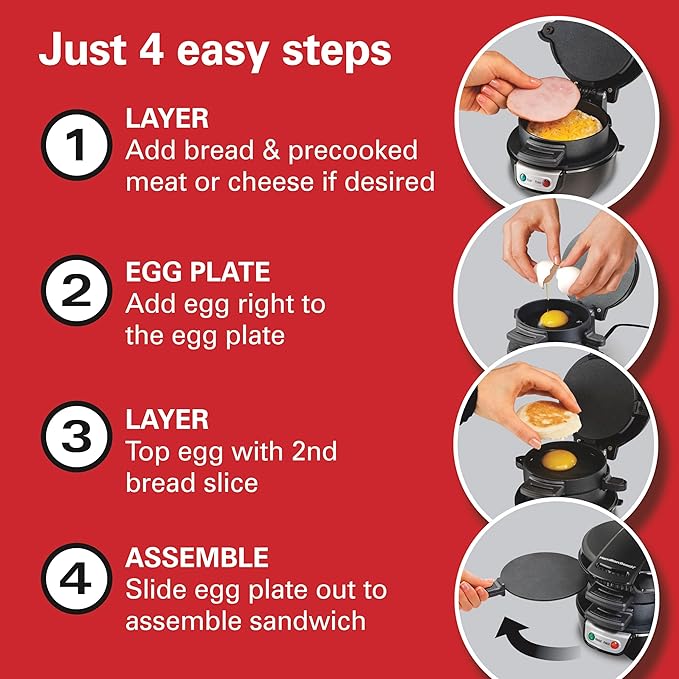 Just 4 easy steps

1
LAYER
Add bread & precooked meat or cheese if desired

2
EGG PLATE
Add egg right to the egg plate

3
LAYER
Top egg with 2nd bread slice

4
ASSEMBLE
Slide egg plate out to assemble sandwich