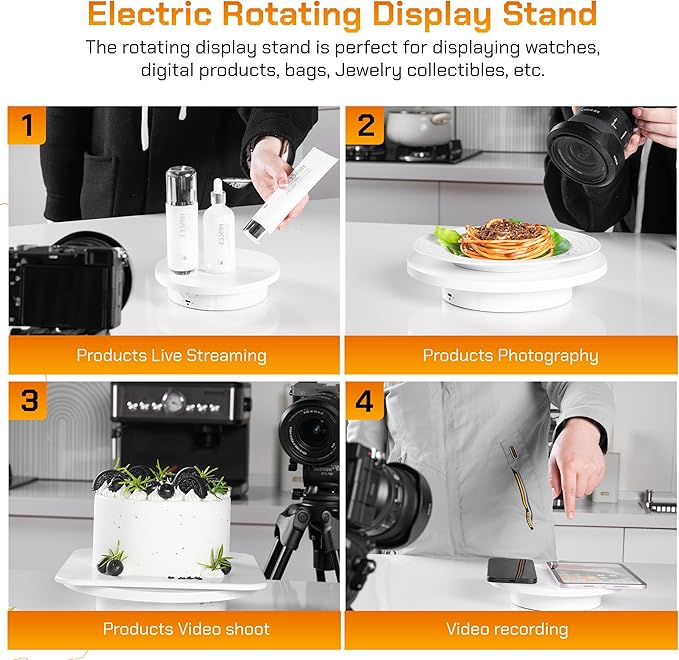 Electric Rotating Display Stand

The rotating display stand is perfect for displaying watches, digital products, bags, Jewelry collectibles, etc.

1

Products Live Streaming

2

Products Photography

3

Products Video shoot

4

Video recording