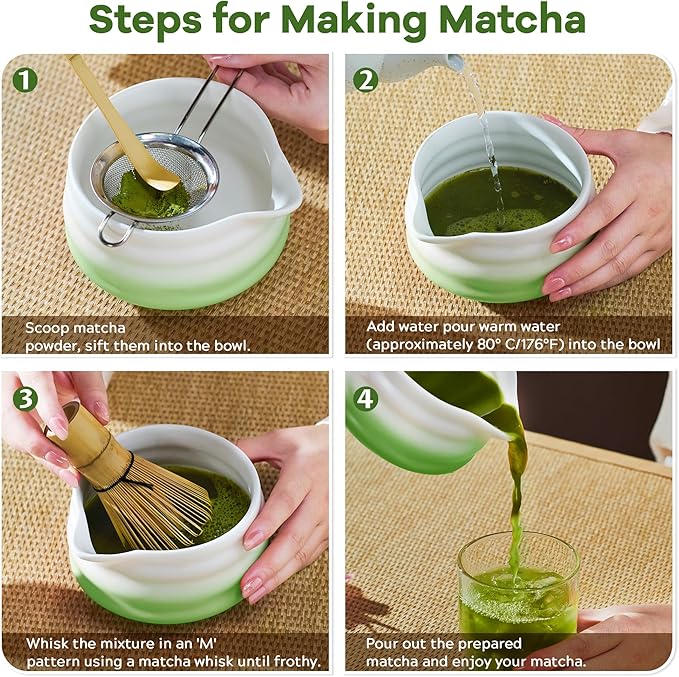 Steps for Making Matcha

1

Scoop matcha powder, sift them into the bowl.

2

Add water pour warm water (approximately 80° C/176°F) into the bowl

3

Whisk the mixture in an 'M' pattern using a matcha whisk until frothy.

4

Pour out the prepared matcha and enjoy your matcha.