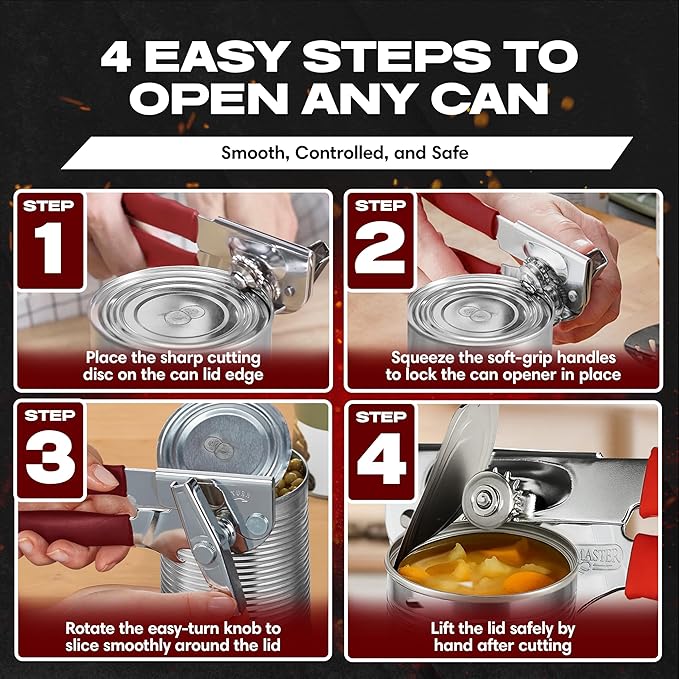 4 EASY STEPS TO OPEN ANY CAN

Smooth, Controlled, and Safe

STEP 1

Place the sharp cutting disc on the can lid edge

STEP 2

Squeeze the soft-grip handles to lock the can opener in place

STEP 3

Rotate the easy-turn knob to slice smoothly around the lid

STEP 4

MASTER

Lift the lid safely by hand after cutting